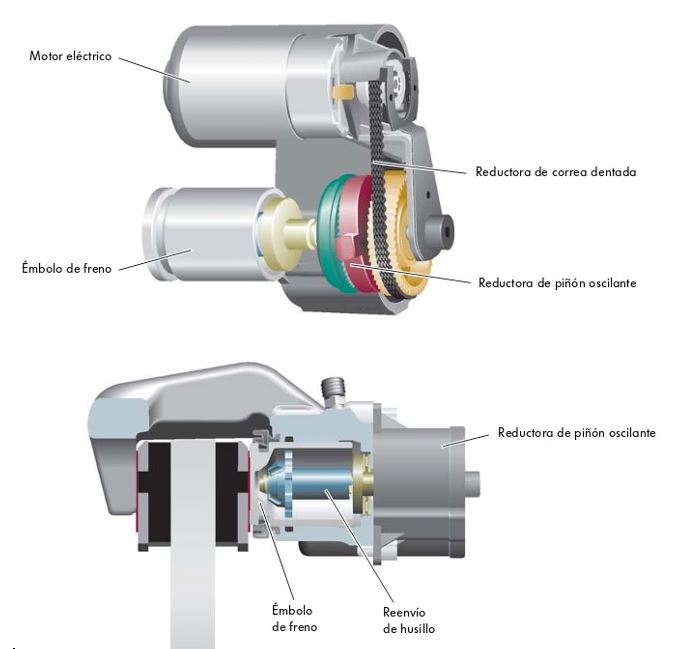 Motor eléctrico

Reductora de correa dentada

Émbolo de freno

Reductora de piñón oscilante

Reductora de piñón oscilante

Émbolo de freno

Reenvío de husillo